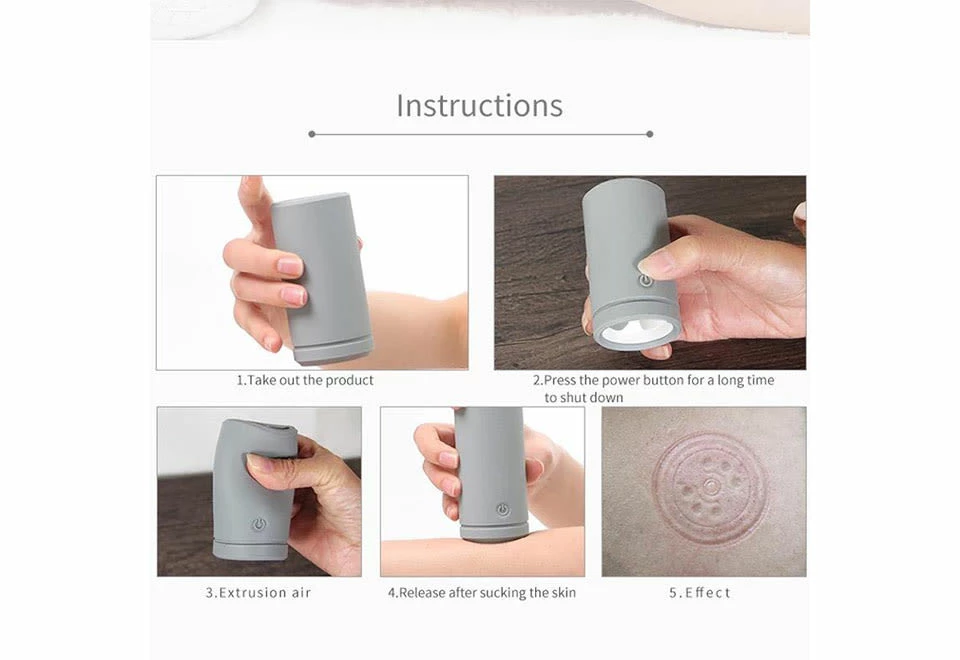 Instructions

1.Take out the product

2.Press the power button for a long time to shut down

3.Extrusion air

4.Release after sucking the skin

5.Effect